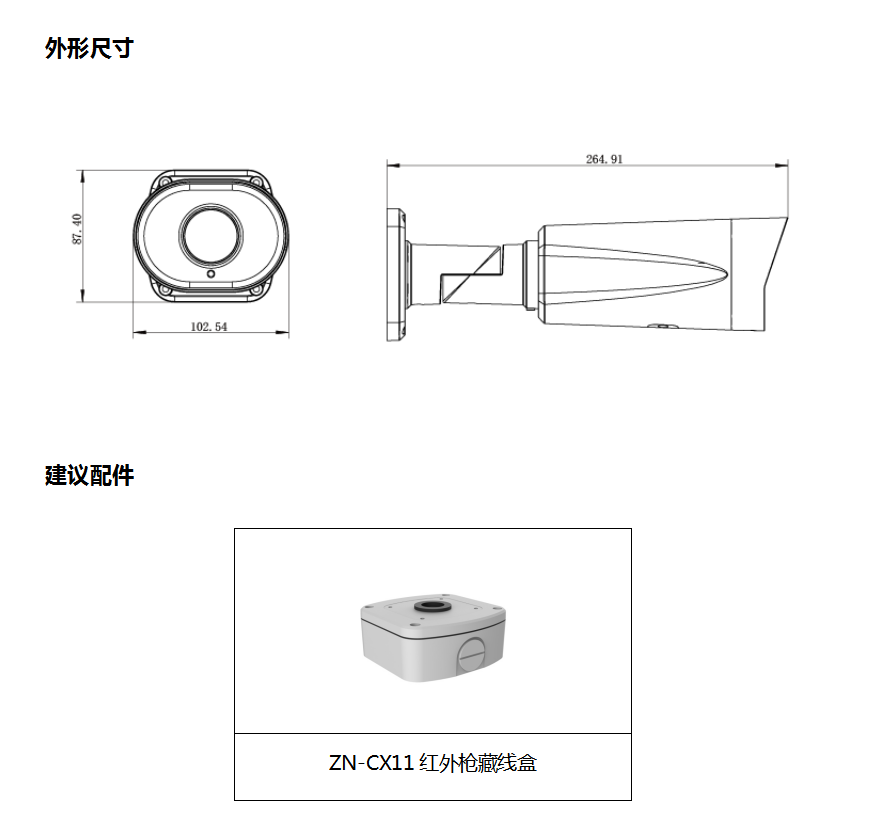 外形尺寸

87.40

102.54

264.91

建议配件

ZN-CX11 红外枪藏线盒